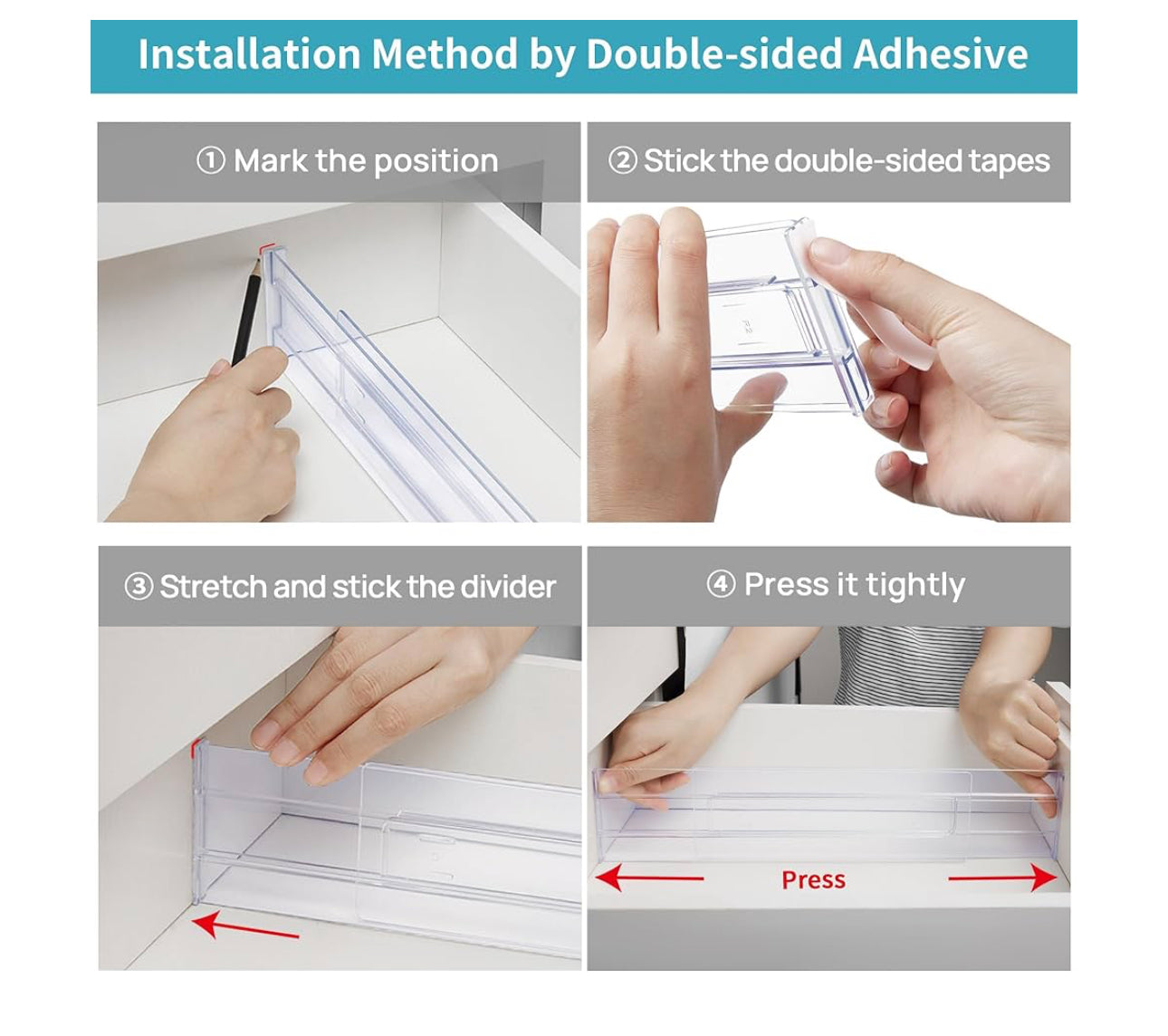 Installation Method by Double-sided Adhesive

① Mark the position

② Stick the double-sided tapes

③ Stretch and stick the divider

④ Press it tightly

Press